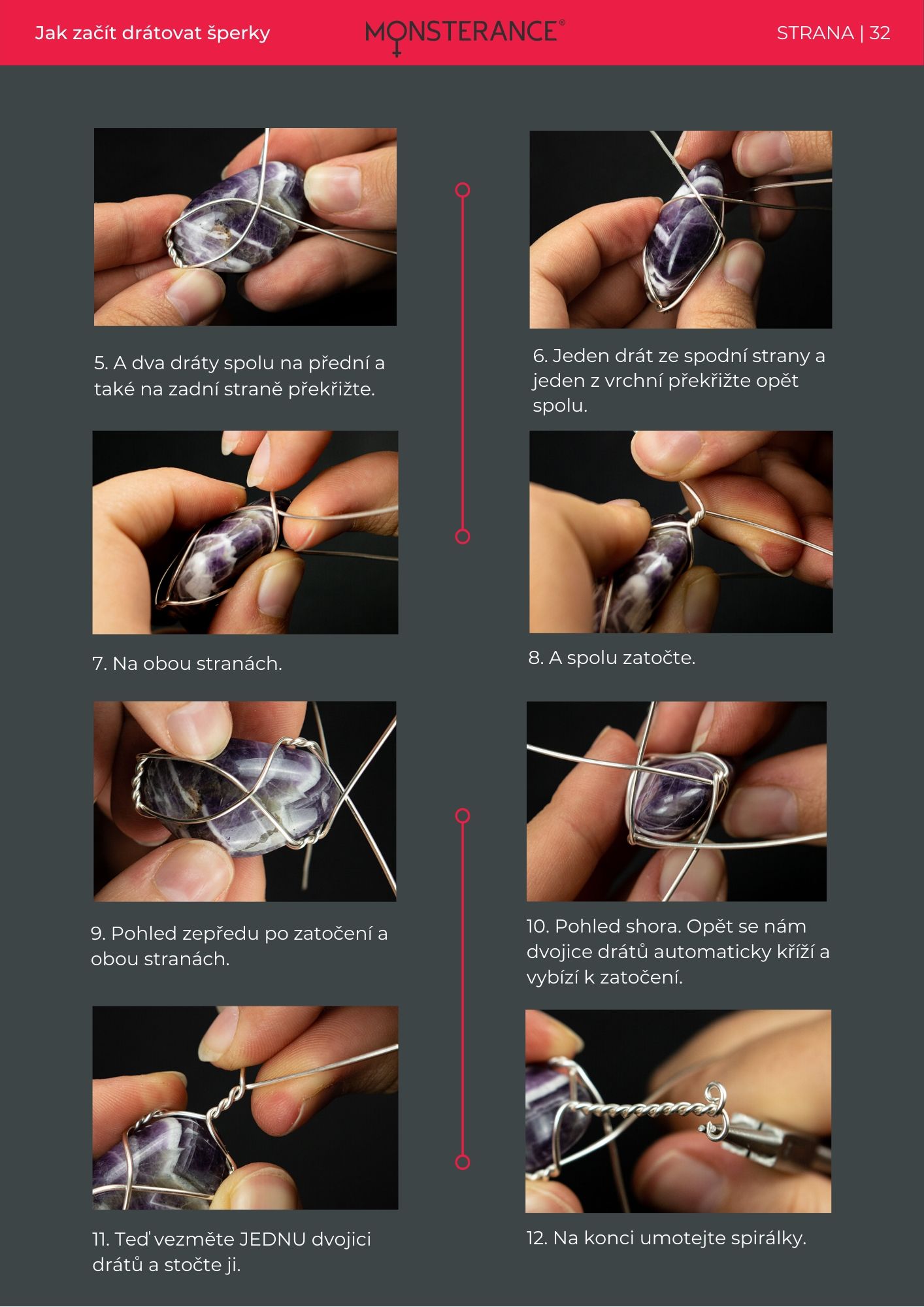 Jak začít drátovat šperky

MONSTERANCE®

STRANA | 32

5. A dva dráty spolu na přední a také na zadní straně překřižte.

6. Jeden drát ze spodní strany a jeden z vrchní překřižte opět spolu.

7. Na obou stranách.

8. A spolu zatočte.

9. Pohled zepředu po zatočení a obou stranách.

10. Pohled shora. Opět se nám dvojice drátů automaticky kříží a vybízí k zatočení.

11. Teď vezměte JEDNU dvojici drátů a stočte ji.

12. Na konci umotejte spirálky.